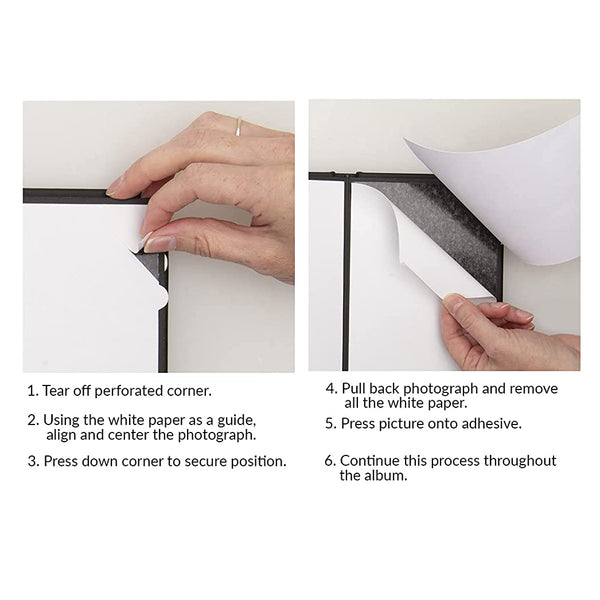 1. Tear off perforated corner.

2. Using the white paper as a guide, align and center the photograph.

3. Press down corner to secure position.

4. Pull back photograph and remove all the white paper.

5. Press picture onto adhesive.

6. Continue this process throughout the album.