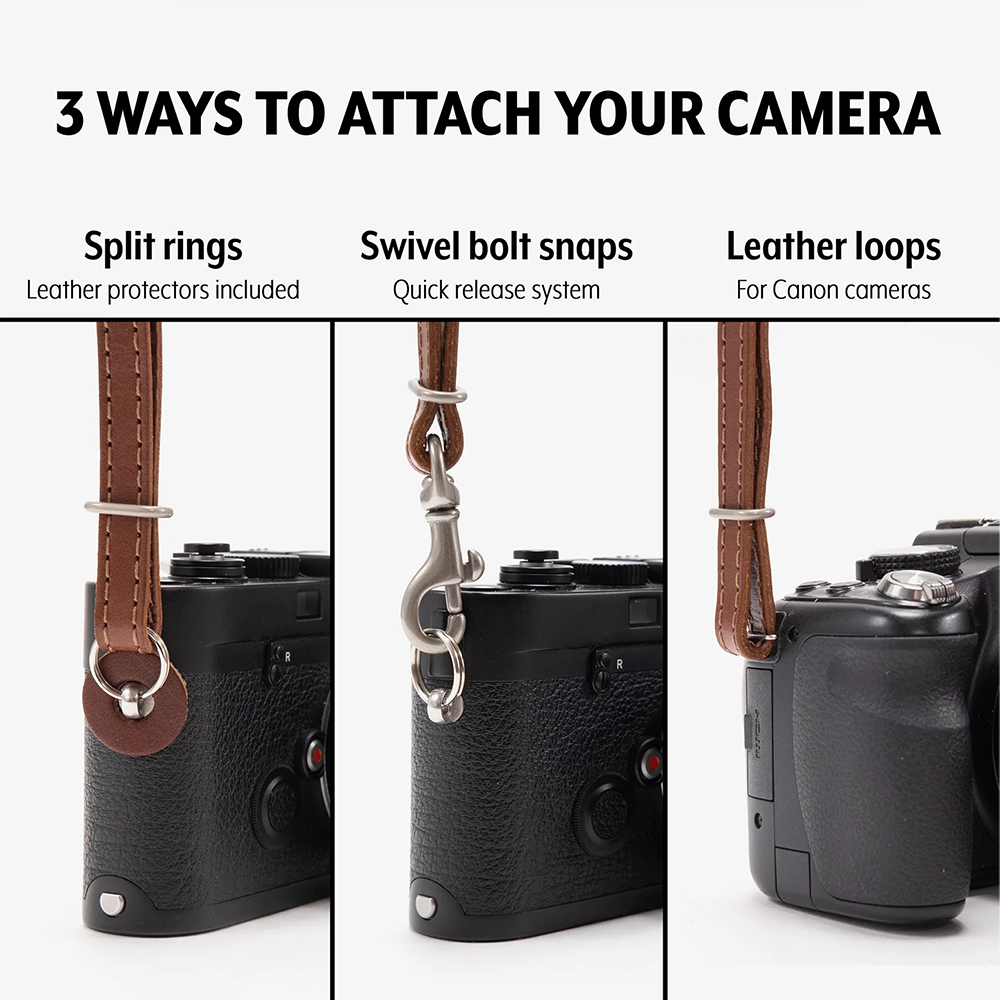 3 WAYS TO ATTACH YOUR CAMERA

Split rings
Leather protectors included

Swivel bolt snaps
Quick release system

Leather loops
For Canon cameras

R

R