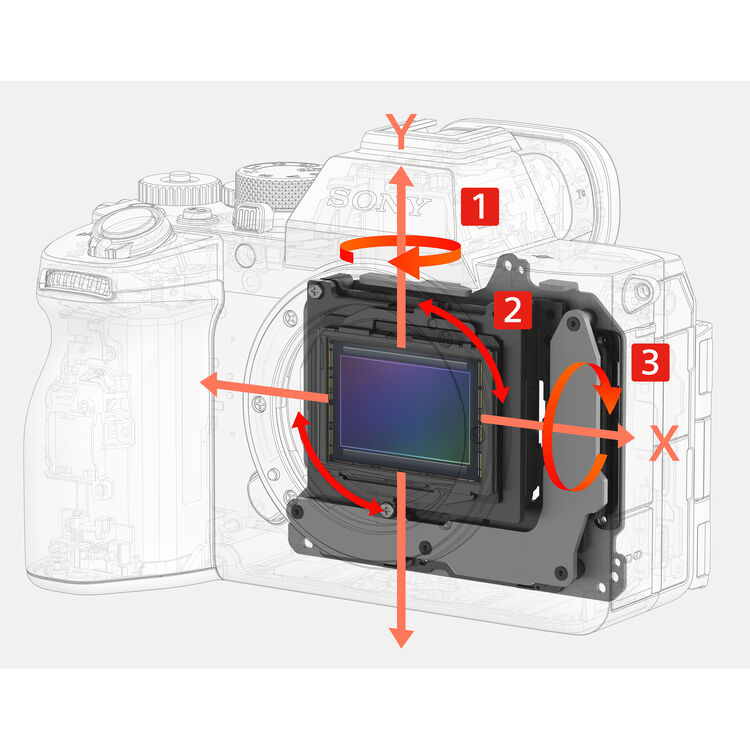 Y
SONY
1
2
3
X